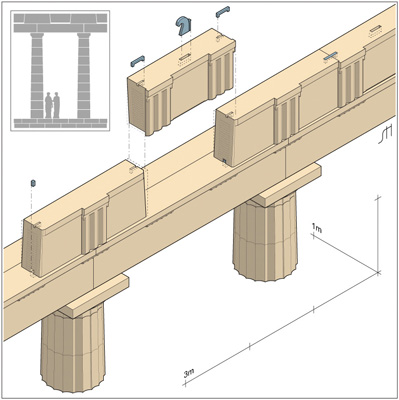 1m

3m