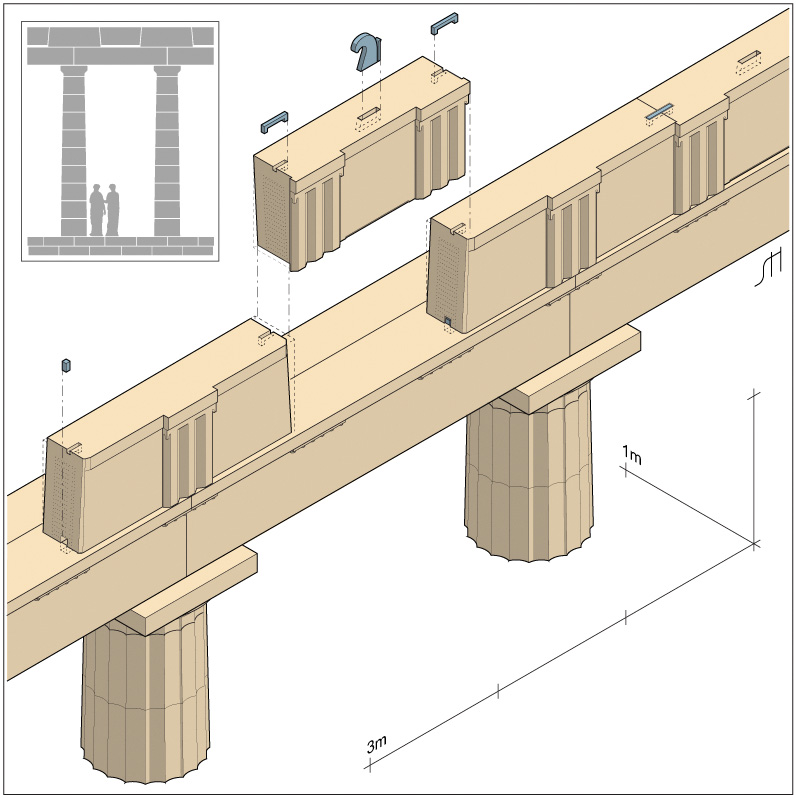 1m

3m