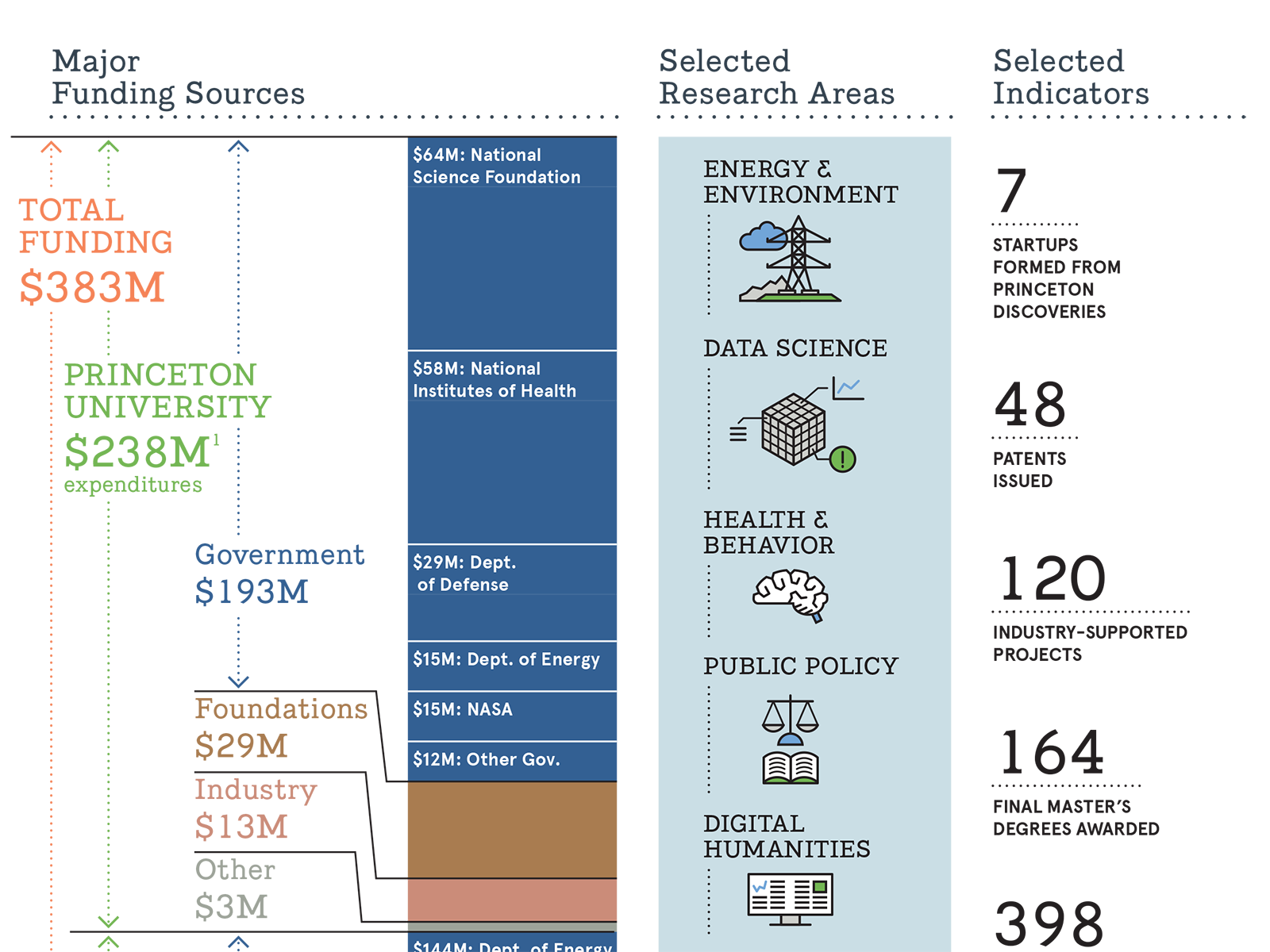 Major Funding Sources

TOTAL FUNDING
$383M

PRINCETON UNIVERSITY
$238M$^1$
expenditures

Government
$193M

Foundations
$29M

Industry
$13M

Other
$3M

$64M: National Science Foundation

$58M: National Institutes of Health

$29M: Dept. of Defense

$15M: Dept. of Energy

$15M: NASA

$12M: Other Gov.

$144M: Dept. of Energy

Selected Research Areas

ENERGY & ENVIRONMENT

DATA SCIENCE

HEALTH & BEHAVIOR

PUBLIC POLICY

DIGITAL HUMANITIES

Selected Indicators

7
STARTUPS FORMED FROM PRINCETON DISCOVERIES

48
PATENTS ISSUED

120
INDUSTRY-SUPPORTED PROJECTS

164
FINAL MASTER'S DEGREES AWARDED

398